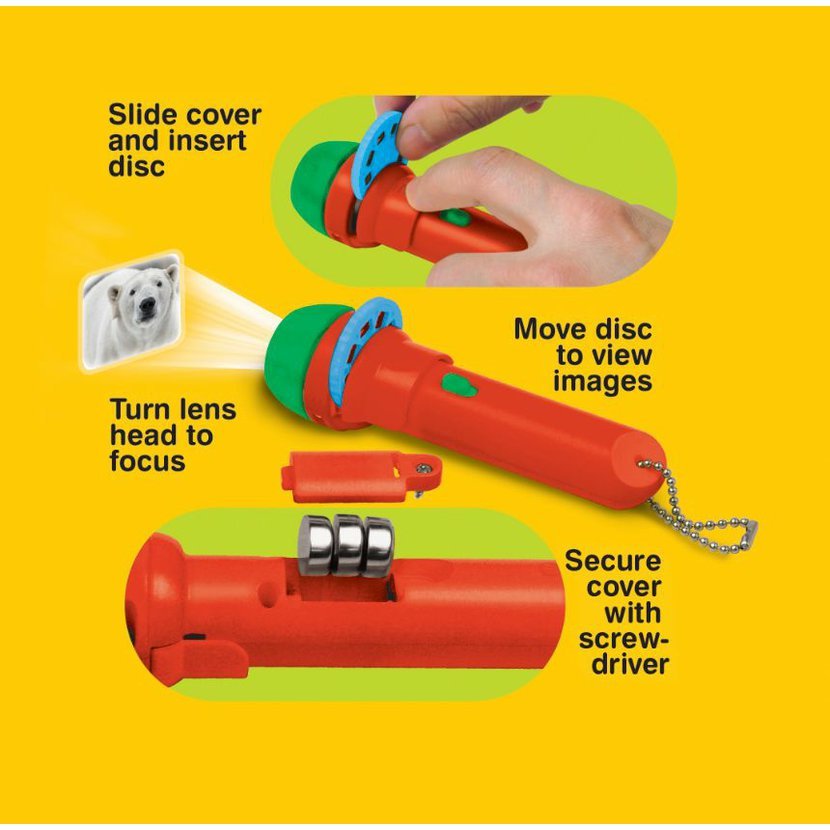 Slide cover and insert disc

Move disc to view images

Turn lens head to focus

Secure cover with screwdriver