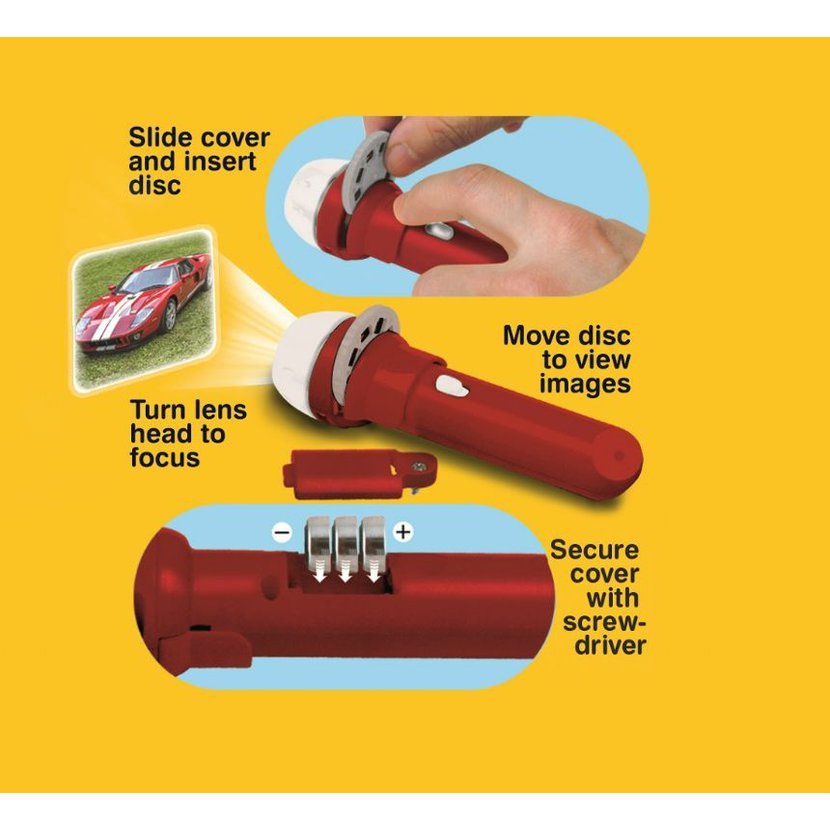 Slide cover and insert disc

Move disc to view images

Turn lens head to focus

− +

Secure cover with screwdriver