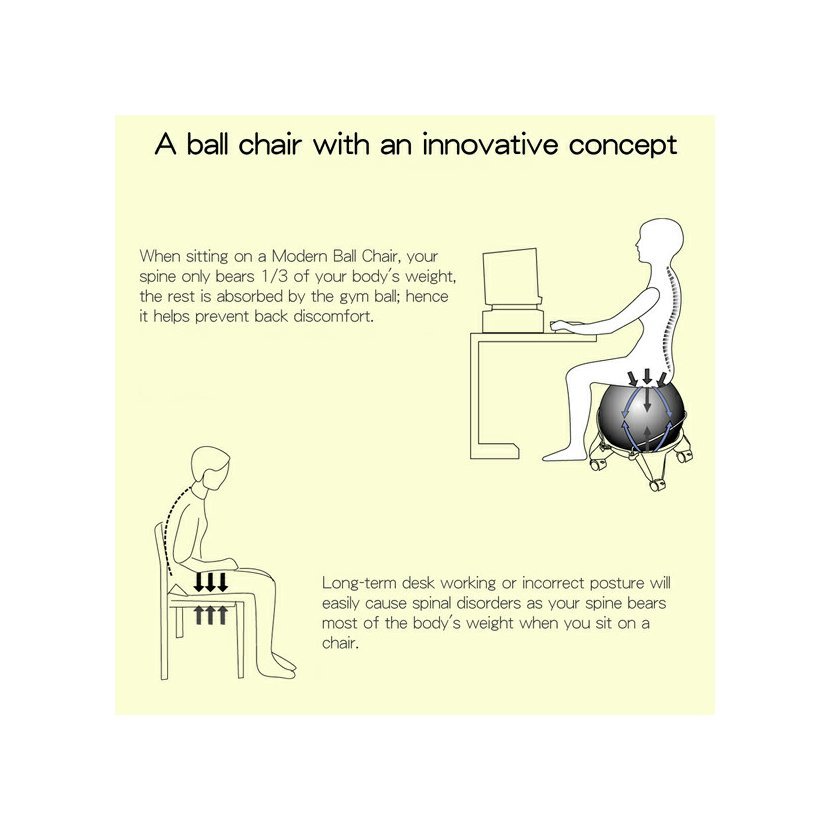 A ball chair with an innovative concept

When sitting on a Modern Ball Chair, your spine only bears 1/3 of your body's weight, the rest is absorbed by the gym ball; hence it helps prevent back discomfort.

Long-term desk working or incorrect posture will easily cause spinal disorders as your spine bears most of the body's weight when you sit on a chair.